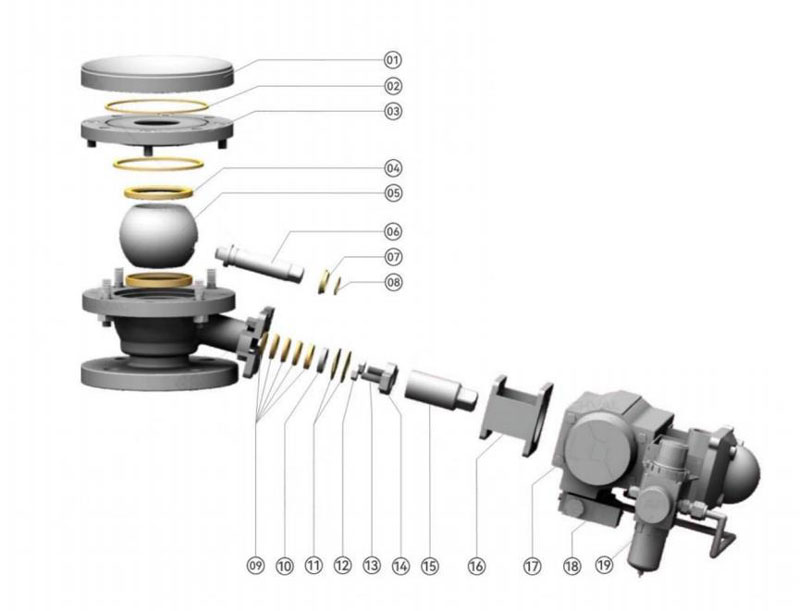 01
02
03
04
05
06
07
08
09
10
11
12
13
14
15
16
17
18
19